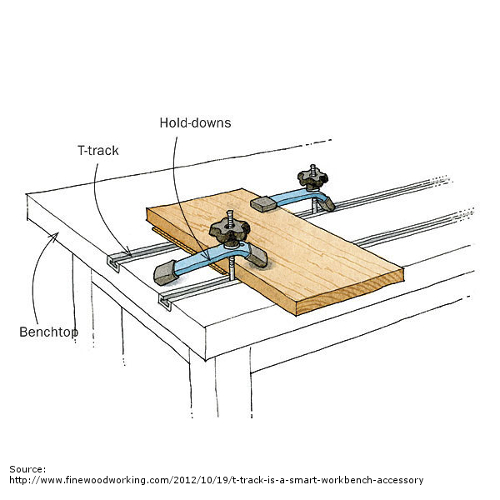 Hold-downs

T-track

Benchtop

Source:
http://www.finewoodworking.com/2012/10/19/t-track-is-a-smart-workbench-accessory